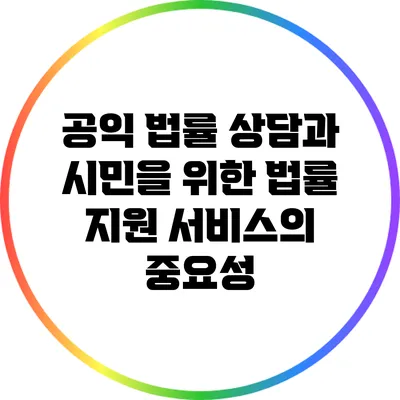 공익 법률 상담과 시민을 위한 법률 지원 서비스의 중요성