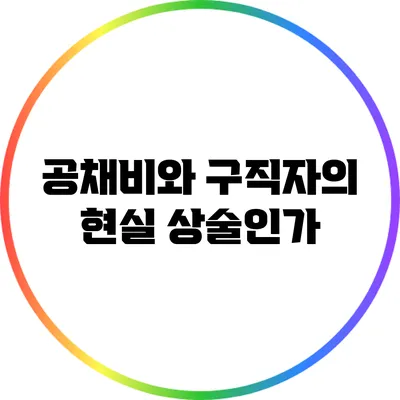 공채비와 구직자의
현실 상술인가