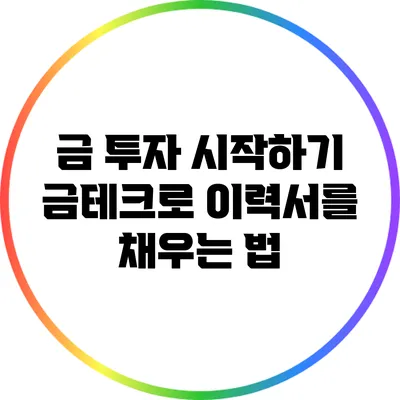 금 투자 시작하기 금테크로 이력서를 채우는 법