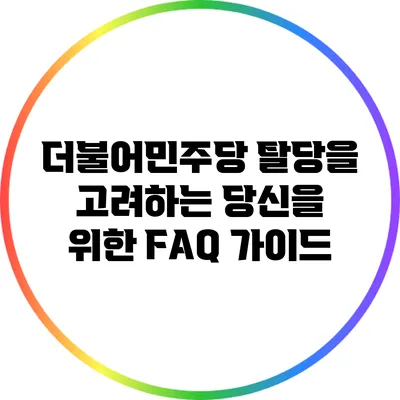 더불어민주당 탈당을 고려하는 당신을 위한 FAQ 가이드