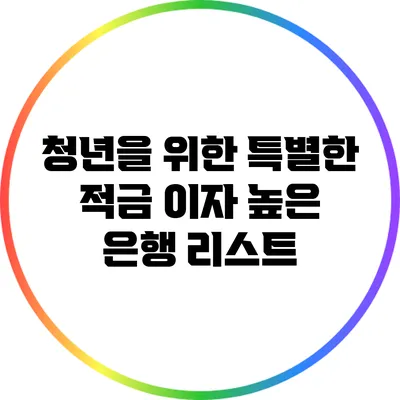 청년을 위한 특별한 적금 이자 높은 은행 리스트