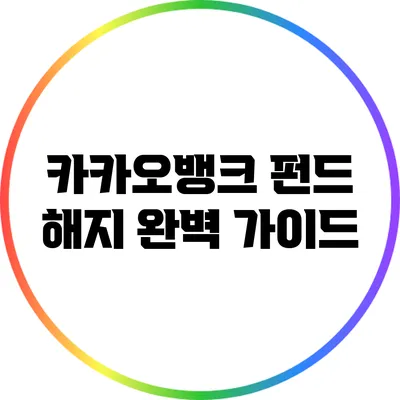 카카오뱅크 펀드
해지 완벽 가이드