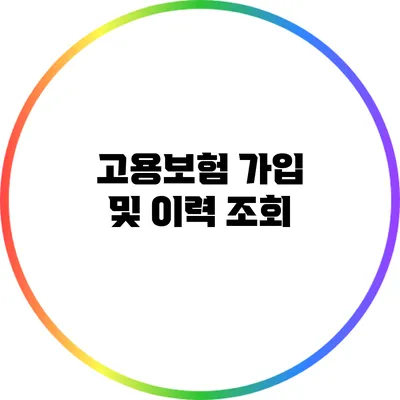 고용보험 가입
및 이력 조회