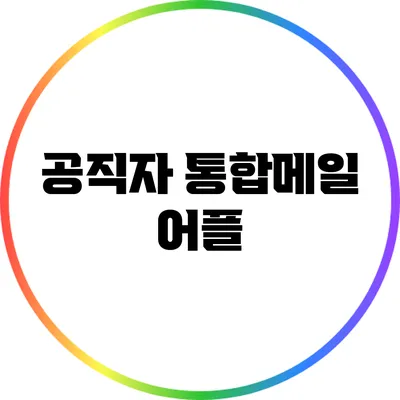 공직자 통합메일 어플