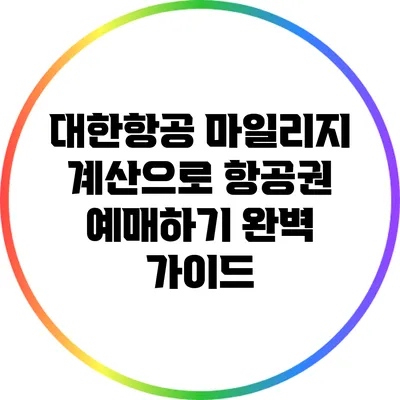 대한항공 마일리지 계산으로 항공권 예매하기 완벽 가이드