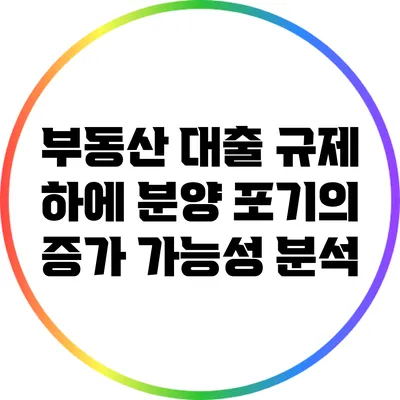 부동산 대출 규제 하에 분양 포기의 증가 가능성 분석