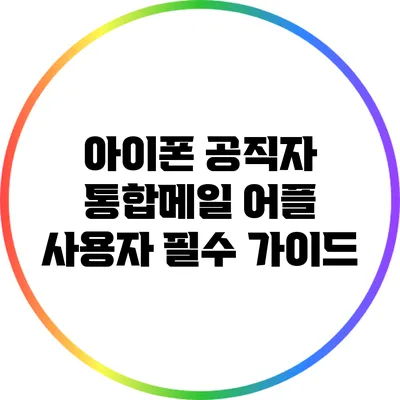 아이폰 공직자
통합메일 어플
사용자 필수 가이드