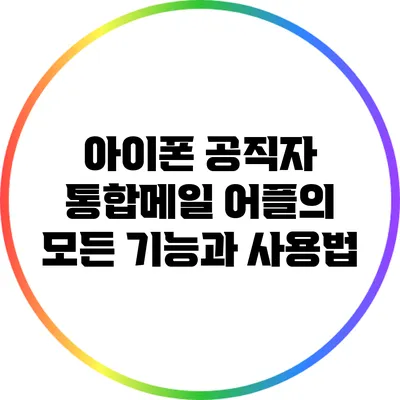 아이폰 공직자 통합메일 어플의 모든 기능과 사용법