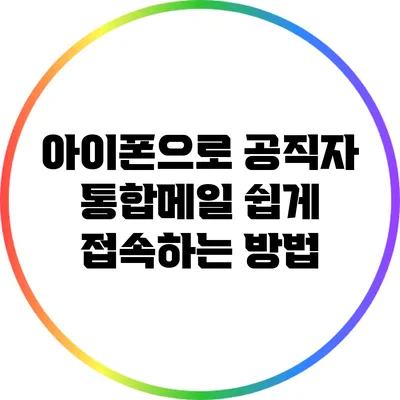 아이폰으로 공직자 통합메일 쉽게 접속하는 방법