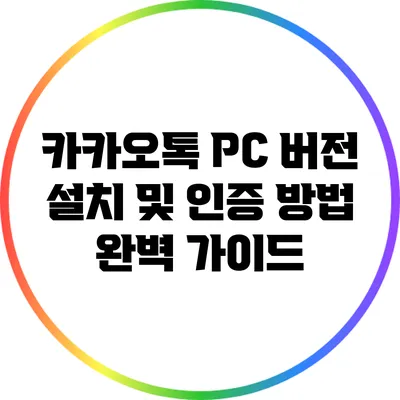 카카오톡 PC 버전 설치 및 인증 방법 완벽 가이드